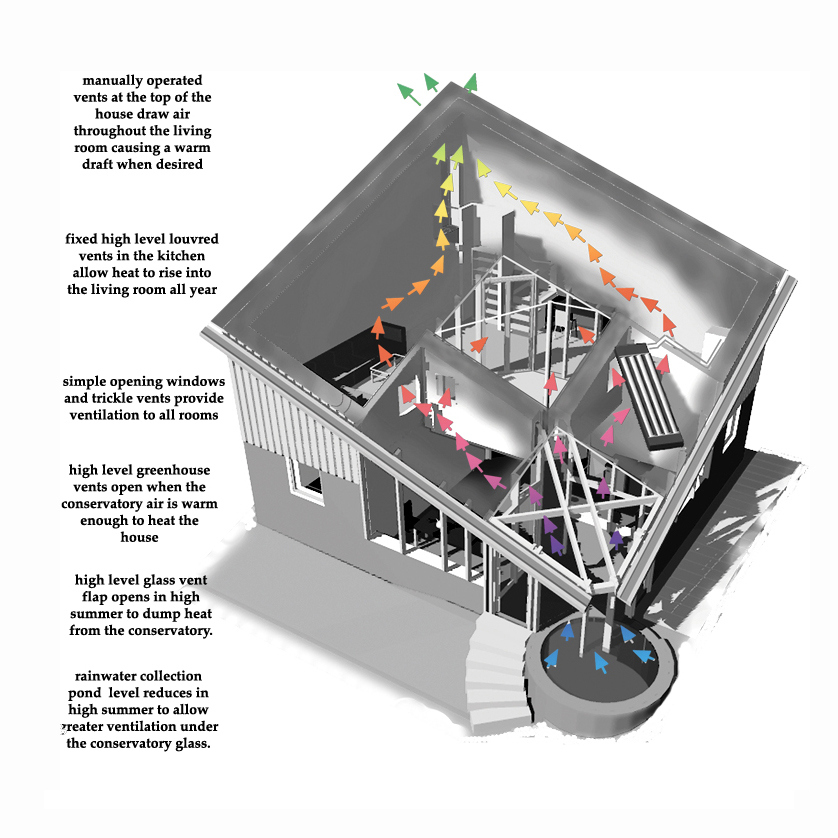 manually operated vents at the top of the house draw air throughout the living room causing a warm draft when desired

fixed high level louvred vents in the kitchen allow heat to rise into the living room all year

simple opening windows and trickle vents provide ventilation to all rooms

high level greenhouse vents open when the conservatory air is warm enough to heat the house

high level glass vent flap opens in high summer to dump heat from the conservatory.

rainwater collection pond level reduces in high summer to allow greater ventilation under the conservatory glass.